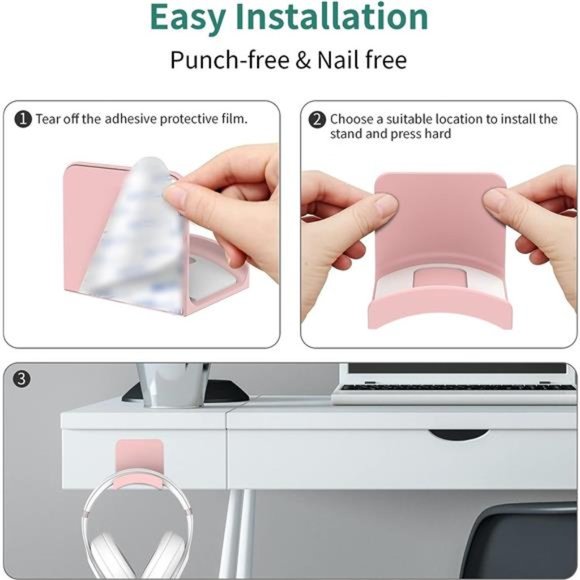 Easy Installation

Punch-free & Nail free

1 Tear off the adhesive protective film.

2 Choose a suitable location to install the stand and press hard

3